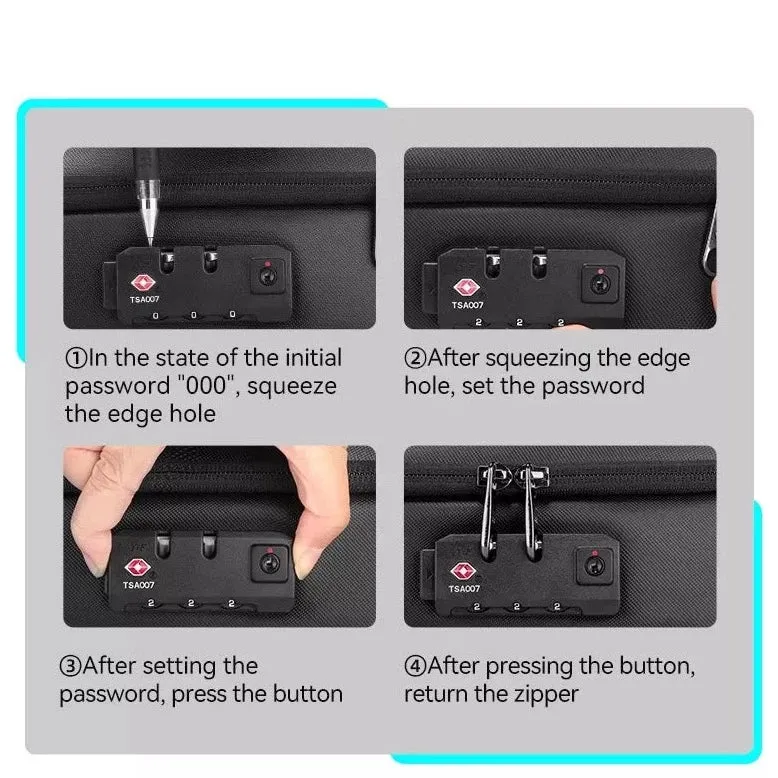 TSA007
0 0 0

①In the state of the initial password "000", squeeze the edge hole

TSA007
2 2 2

②After squeezing the edge hole, set the password

TSA007
2 2 2

③After setting the password, press the button

TSA007
2 2 2

④After pressing the button, return the zipper